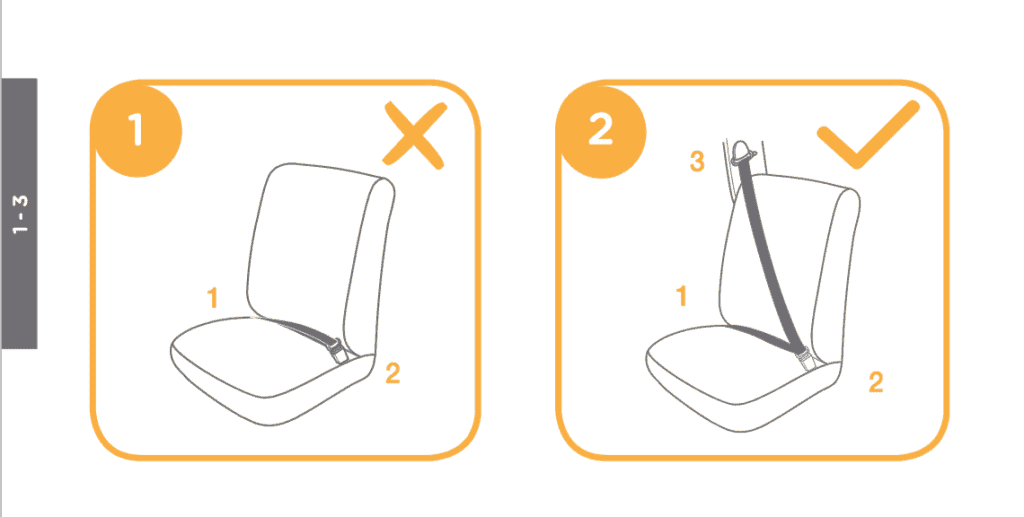 1 - 3

1

1

2

2

3

1

2