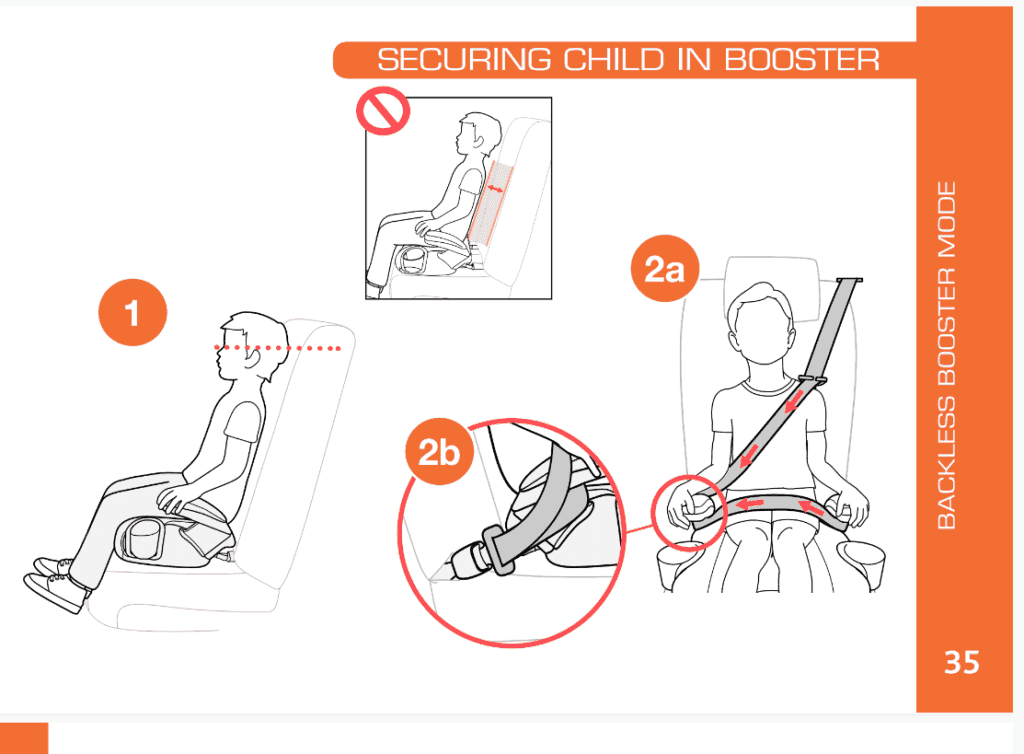 SECURING CHILD IN BOOSTER

1

2a

2b

BACKLESS BOOSTER MODE

35